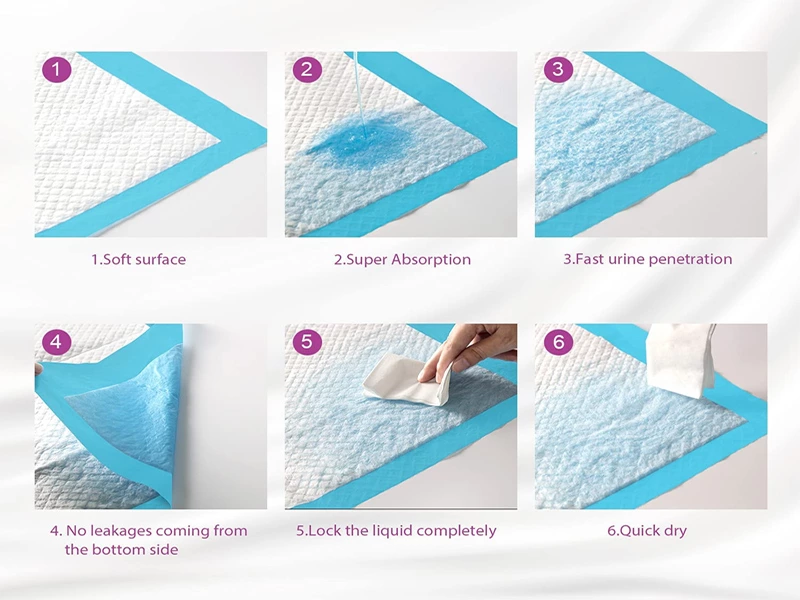 1

1.Soft surface

2

2.Super Absorption

3

3.Fast urine penetration

4

4. No leakages coming from the bottom side

5

5.Lock the liquid completely

6

6.Quick dry